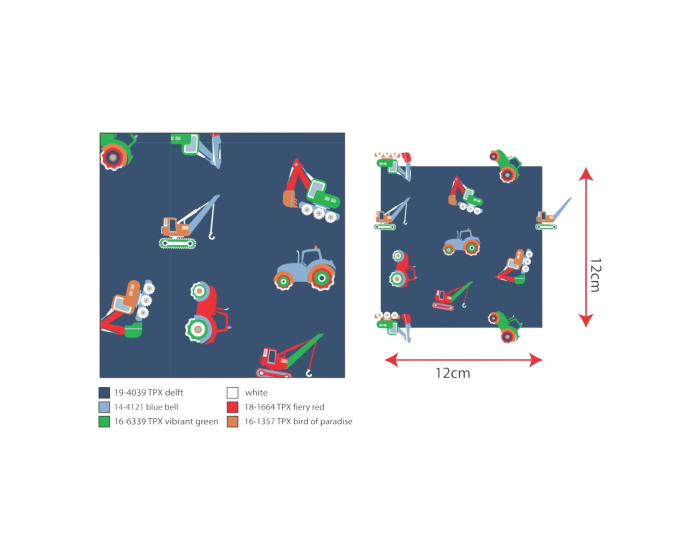 12cm

12cm

19-4039 TPX delft
14-4121 blue bell
16-6339 TPX vibrant green

white
18-1664 TPX fiery red
16-1357 TPX bird of paradise